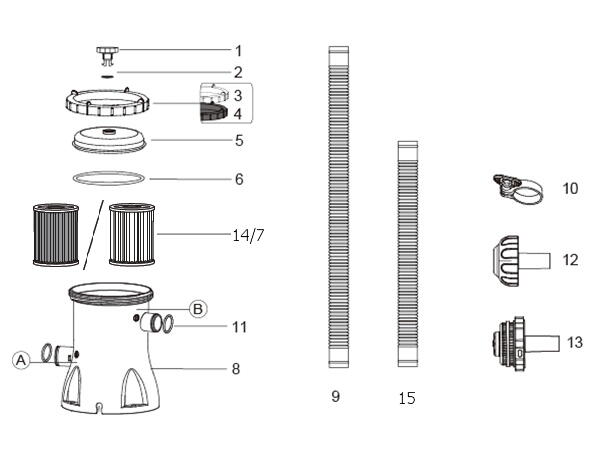 1
2
3
4
5
6
14/7
B
11
A
8
9
15
10
12
13