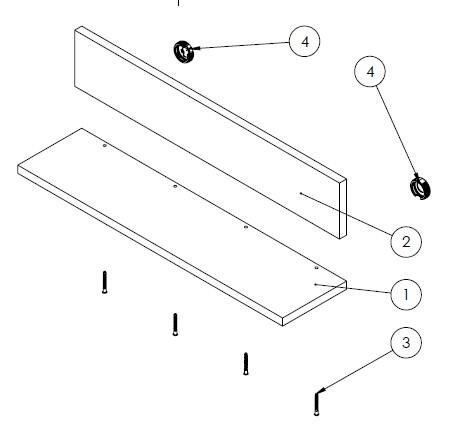 4
4
2
1
3