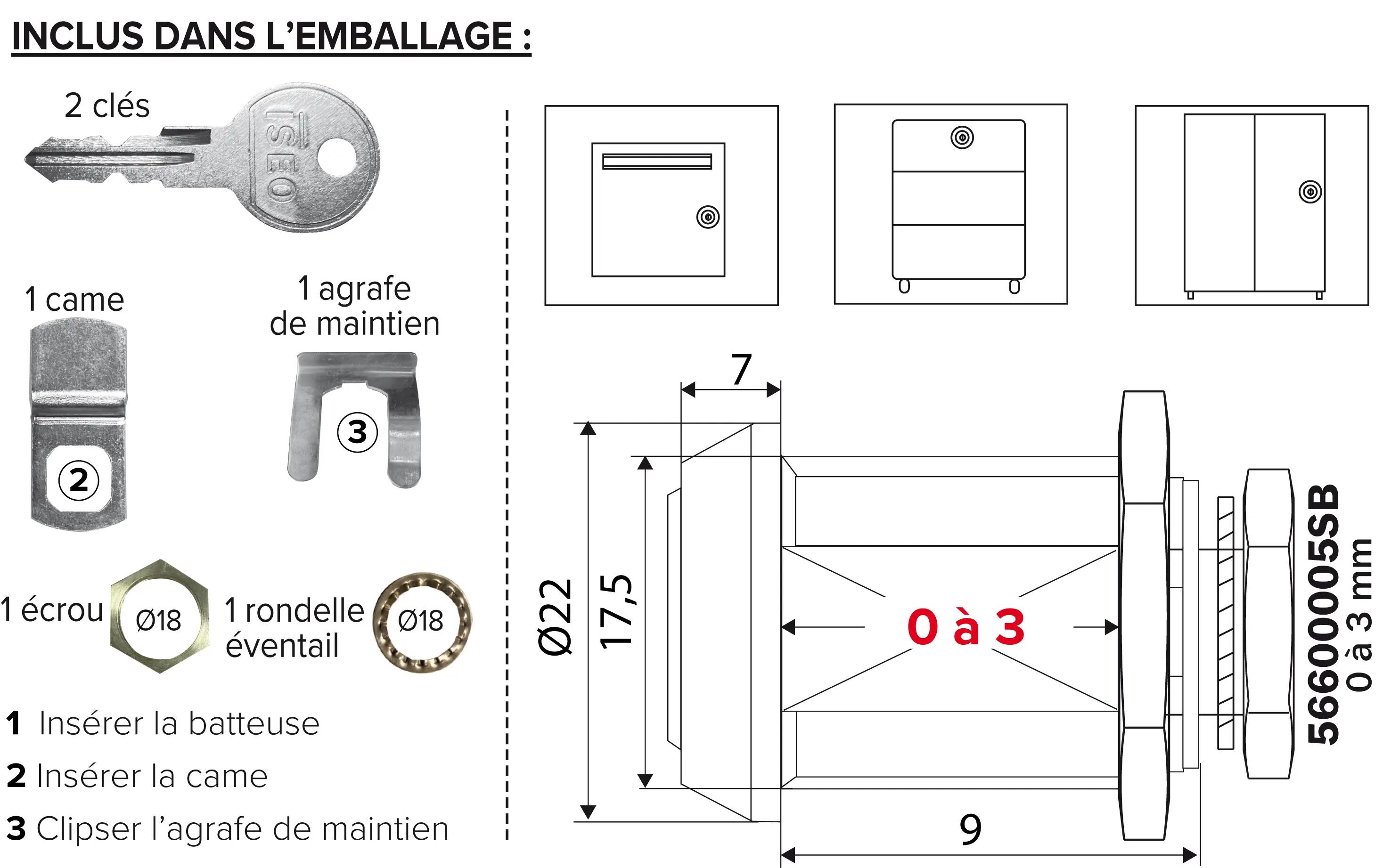 INCLUS DANS L'EMBALLAGE :

2 clés

ISEO

1 came

2

1 agrafe de maintien

3

1 écrou Ø18

1 rondelle éventail Ø18

1 Insérer la batteuse

2 Insérer la came

3 Clipser l'agrafe de maintien

7

Ø22

17,5

0 à 3

9

5660005SB
0 à 3 mm