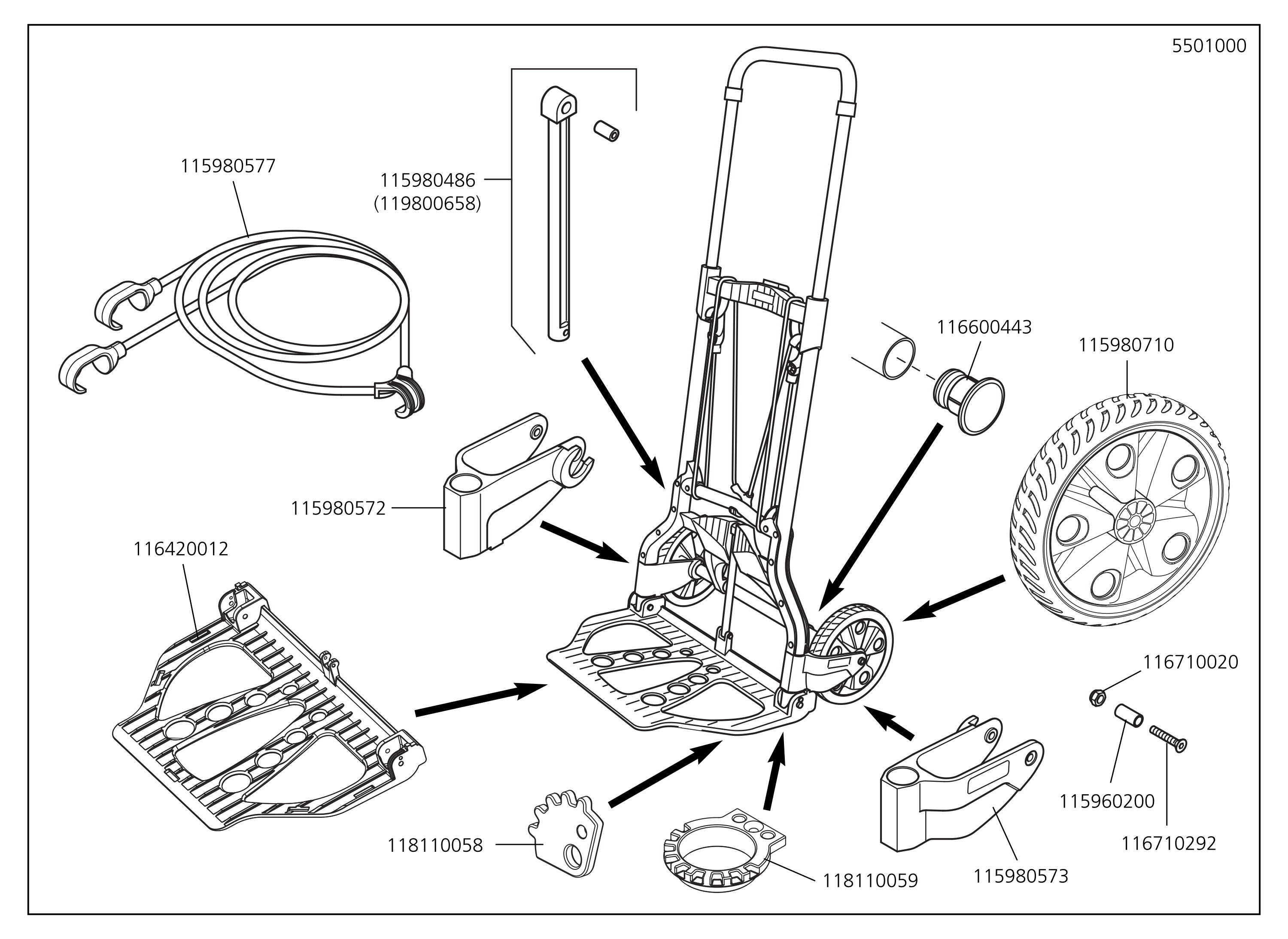 5501000

115980577

115980486
(119800658)

116600443

115980710

115980572

116420012

116710020

115960200

116710292

118110058

118110059

115980573