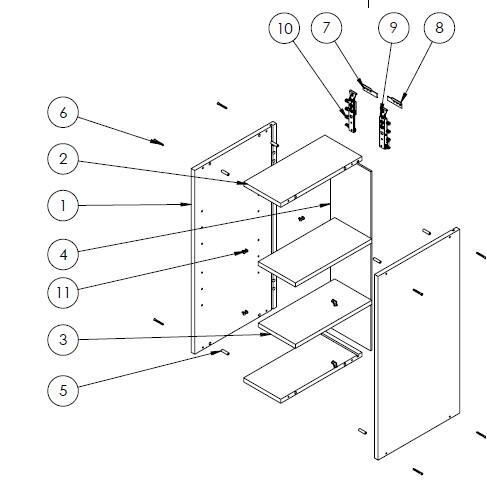 10
7
9
8
6
2
1
4
11
3
5