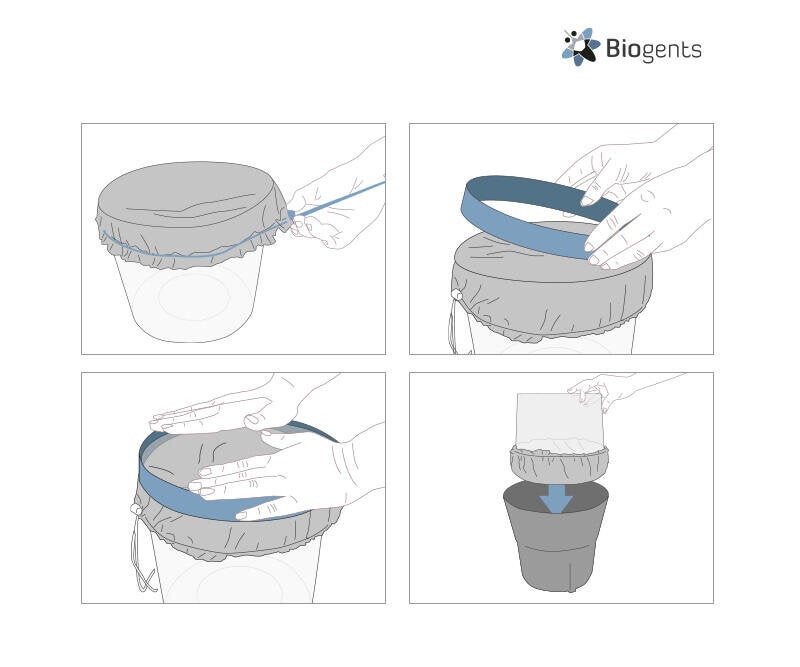 Biogents