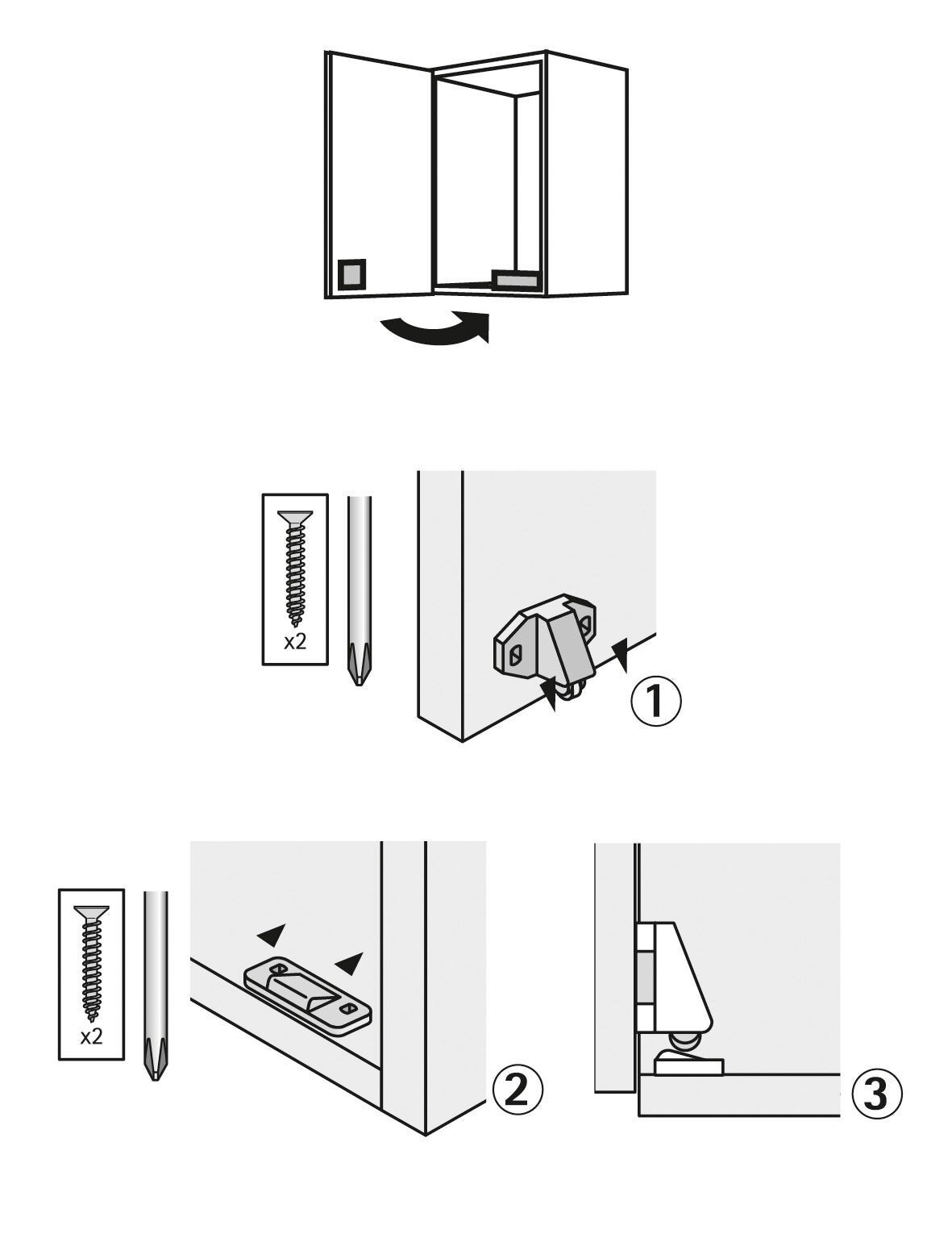 x2

1

x2

2

3